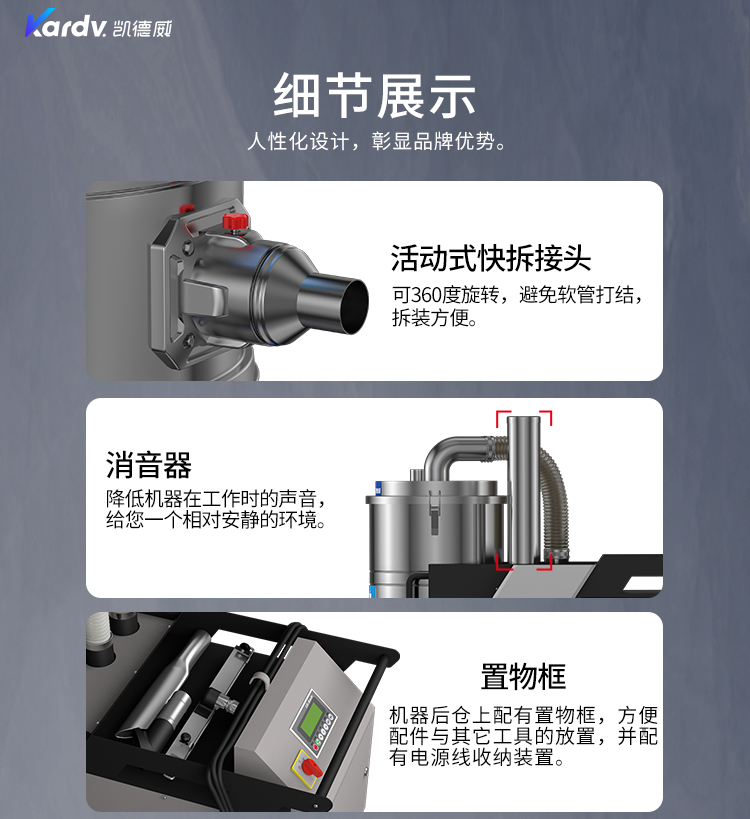 Kardv. 凯德威

细节展示
人性化设计，彰显品牌优势。

活动式快拆接头
可360度旋转，避免软管打结，拆装方便。

消音器
降低机器在工作时的声音，给您一个相对安静的环境。

置物框
机器后仓上配有置物框，方便配件与其它工具的放置，并配有电源线收纳装置。